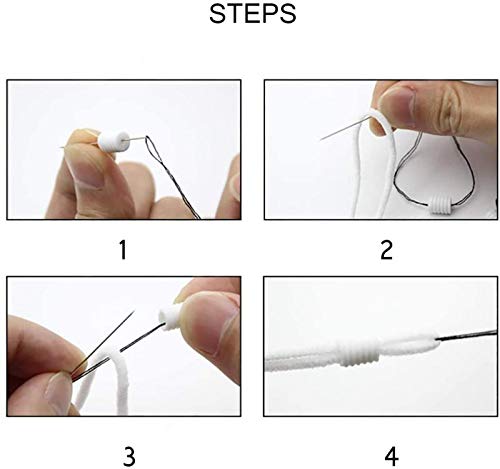 STEPS

1

2

3

4